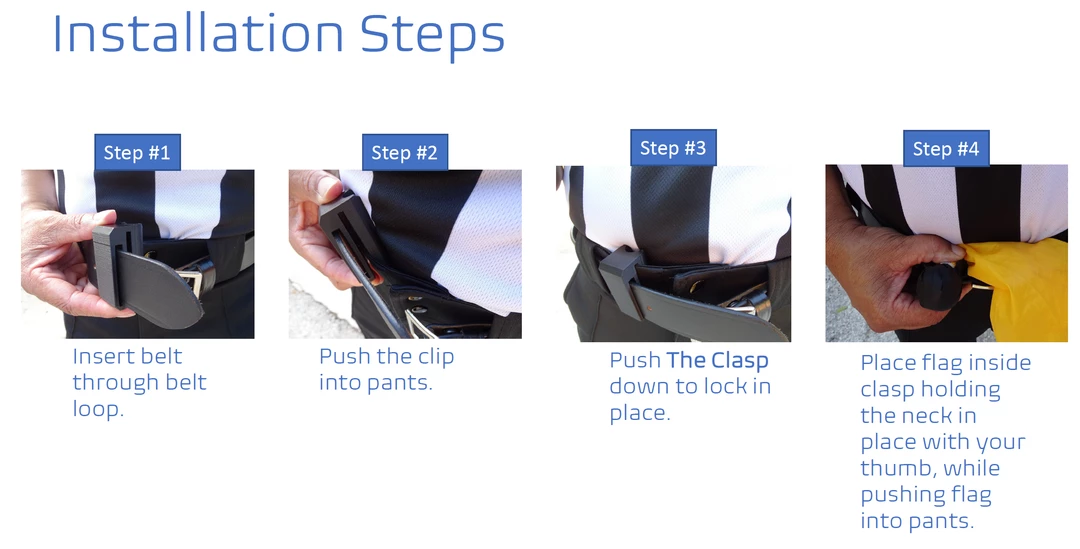 Installation Steps

Step #1

Insert belt through belt loop.

Step #2

Push the clip into pants.

Step #3

Push The Clasp down to lock in place.

Step #4

Place flag inside clasp holding the neck in place with your thumb, while pushing flag into pants.